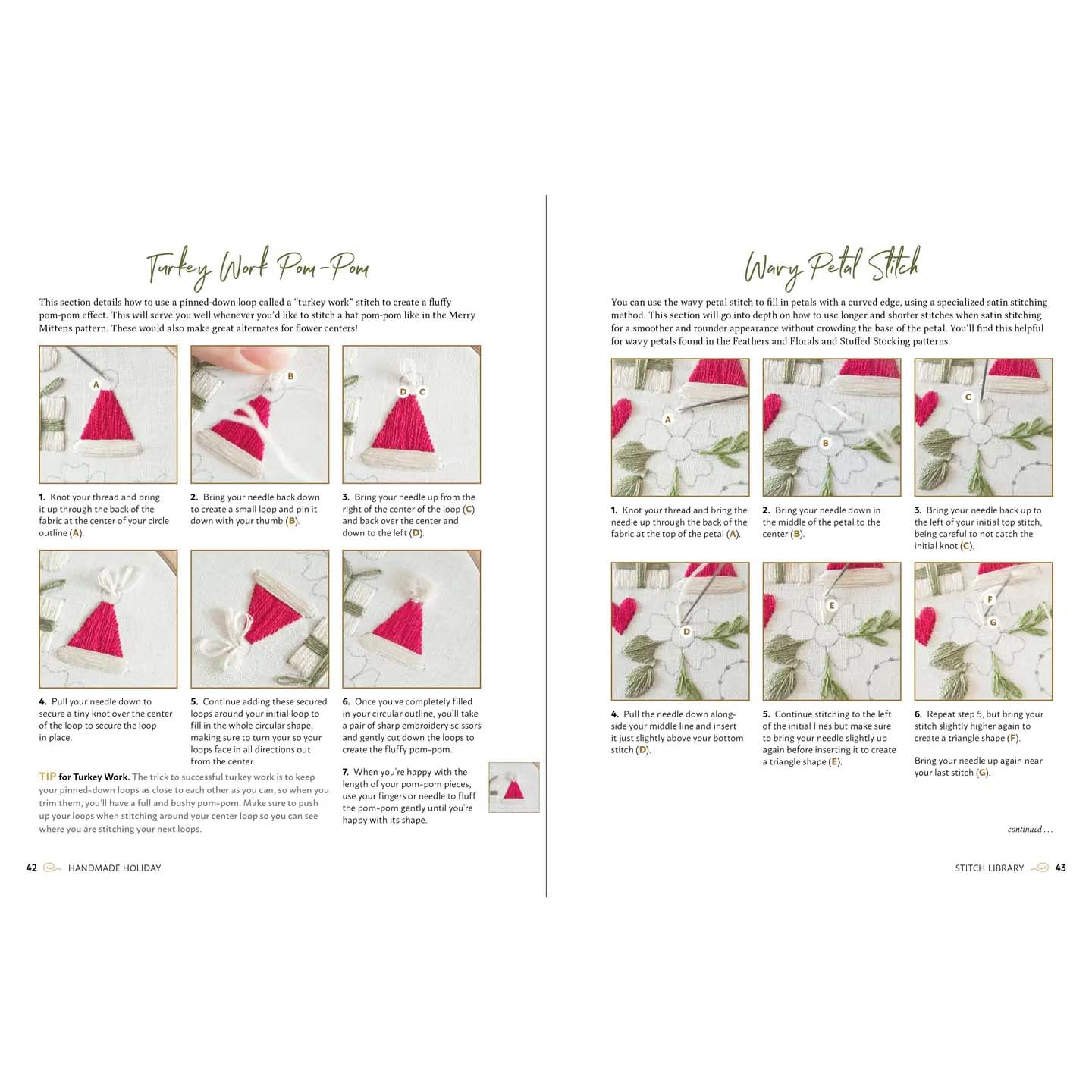 Turkey Work Pom-Pom

This section details how to use a pinned-down loop called a "turkey work" stitch to create a fluffy pom-pom effect. This will serve you well whenever you'd like to stitch a hat pom-pom like in the Merry Mittens pattern. These would also make great alternates for flower centers!

A

B

D C

1. Knot your thread and bring it up through the back of the fabric at the center of your circle outline (A).

2. Bring your needle back down to create a small loop and pin it down with your thumb (B).

3. Bring your needle up from the right of the center of the loop (C) and back over the center and down to the left (D).

4. Pull your needle down to secure a tiny knot over the center of the loop to secure the loop in place.

5. Continue adding these secured loops around your initial loop to fill in the whole circular shape, making sure to turn your so your loops face in all directions out from the center.

6. Once you've completely filled in your circular outline, you'll take a pair of sharp embroidery scissors and gently cut down the loops to create the fluffy pom-pom.

TIP for Turkey Work. The trick to successful turkey work is to keep your pinned-down loops as close to each other as you can, so when you trim them, you'll have a full and bushy pom-pom. Make sure to push up your loops when stitching around your center loop so you can see where you are stitching your next loops.

7. When you're happy with the length of your pom-pom pieces, use your fingers or needle to fluff the pom-pom gently until you're happy with its shape.

42 HANDMADE HOLIDAY

Wavy Petal Stitch

You can use the wavy petal stitch to fill in petals with a curved edge, using a specialized satin stitching method. This section will go into depth on how to use longer and shorter stitches when satin stitching for a smoother and rounder appearance without crowding the base of the petal. You'll find this helpful for wavy petals found in the Feathers and Florals and Stuffed Stocking patterns.

A

B

C

1. Knot your thread and bring the needle up through the back of the fabric at the top of the petal (A).

2. Bring your needle down in the middle of the petal to the center (B).

3. Bring your needle back up to the left of your initial top stitch, being careful to not catch the initial knot (C).

D

E

F

G

4. Pull the needle down alongside your middle line and insert it just slightly above your bottom stitch (D).

5. Continue stitching to the left of the initial lines but make sure to bring your needle slightly up again before inserting it to create a triangle shape (E).

6. Repeat step 5, but bring your stitch slightly higher again to create a triangle shape (F).

Bring your needle up again near your last stitch (G).

continued . . .

STITCH LIBRARY 43