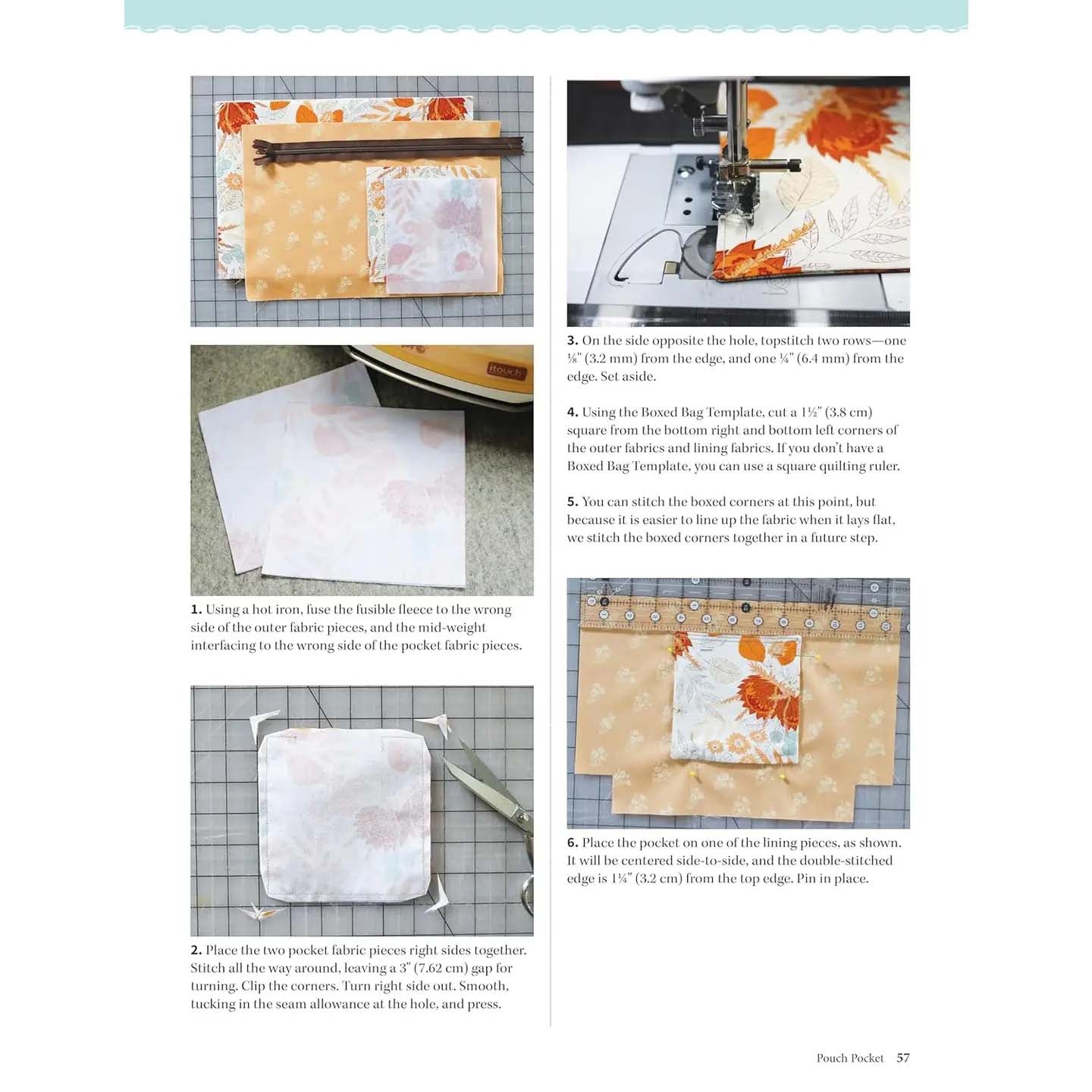 itouch

1. Using a hot iron, fuse the fusible fleece to the wrong side of the outer fabric pieces, and the mid-weight interfacing to the wrong side of the pocket fabric pieces.

2. Place the two pocket fabric pieces right sides together. Stitch all the way around, leaving a 3" (7.62 cm) gap for turning. Clip the corners. Turn right side out. Smooth, tucking in the seam allowance at the hole, and press.

3. On the side opposite the hole, topstitch two rows—one ⅛" (3.2 mm) from the edge, and one ¼" (6.4 mm) from the edge. Set aside.

4. Using the Boxed Bag Template, cut a 1½" (3.8 cm) square from the bottom right and bottom left corners of the outer fabrics and lining fabrics. If you don't have a Boxed Bag Template, you can use a square quilting ruler.

5. You can stitch the boxed corners at this point, but because it is easier to line up the fabric when it lays flat, we stitch the boxed corners together in a future step.

6. Place the pocket on one of the lining pieces, as shown. It will be centered side-to-side, and the double-stitched edge is 1¼" (3.2 cm) from the top edge. Pin in place.

Pouch Pocket 57